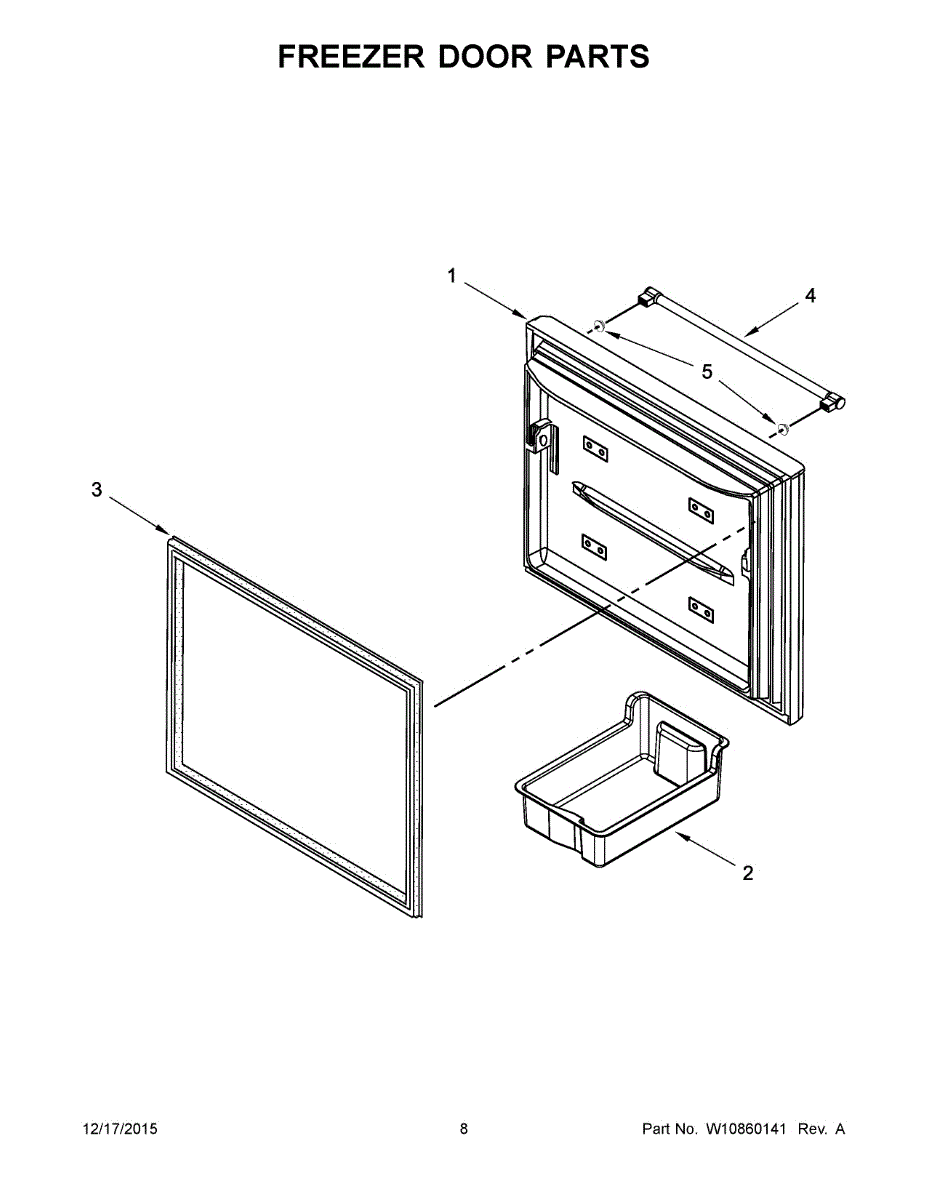 FREEZER DOOR PARTS

1

4

5

3

2

12/17/2015

8

Part No. W10860141 Rev. A