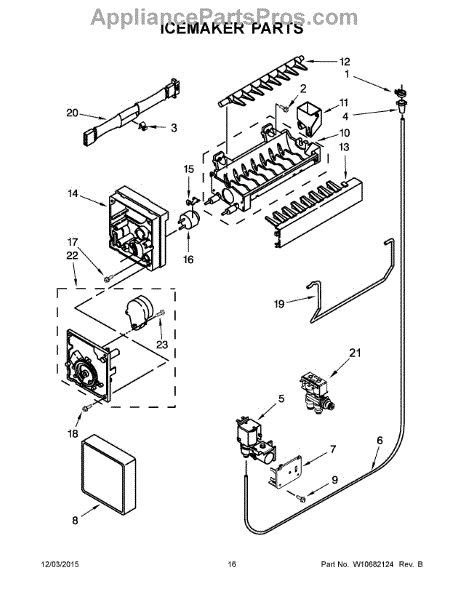 AppliancePartsPros.com

ICEMAKER PARTS

12
1
2
11
4
20
3
10
13
15
14
16
17
22
19
23
21
5
18
7
6
9
8

12/03/2015 16 Part No. W10682124 Rev. B