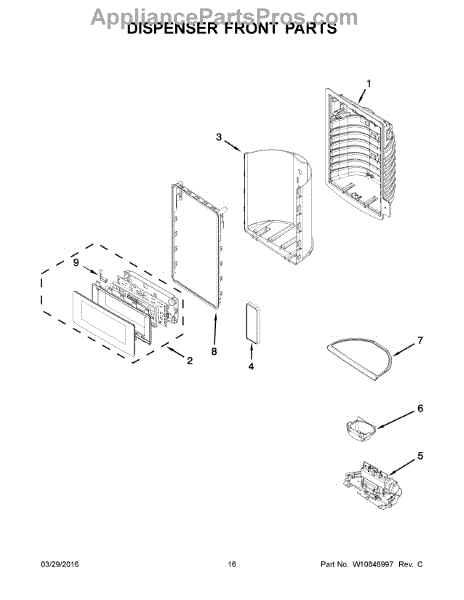 AppliancePartsPros.com
DISPENSER FRONT PARTS

1
3
9
8
2
4
7
6
5

03/29/2016 16 Part No. W10846997 Rev. C