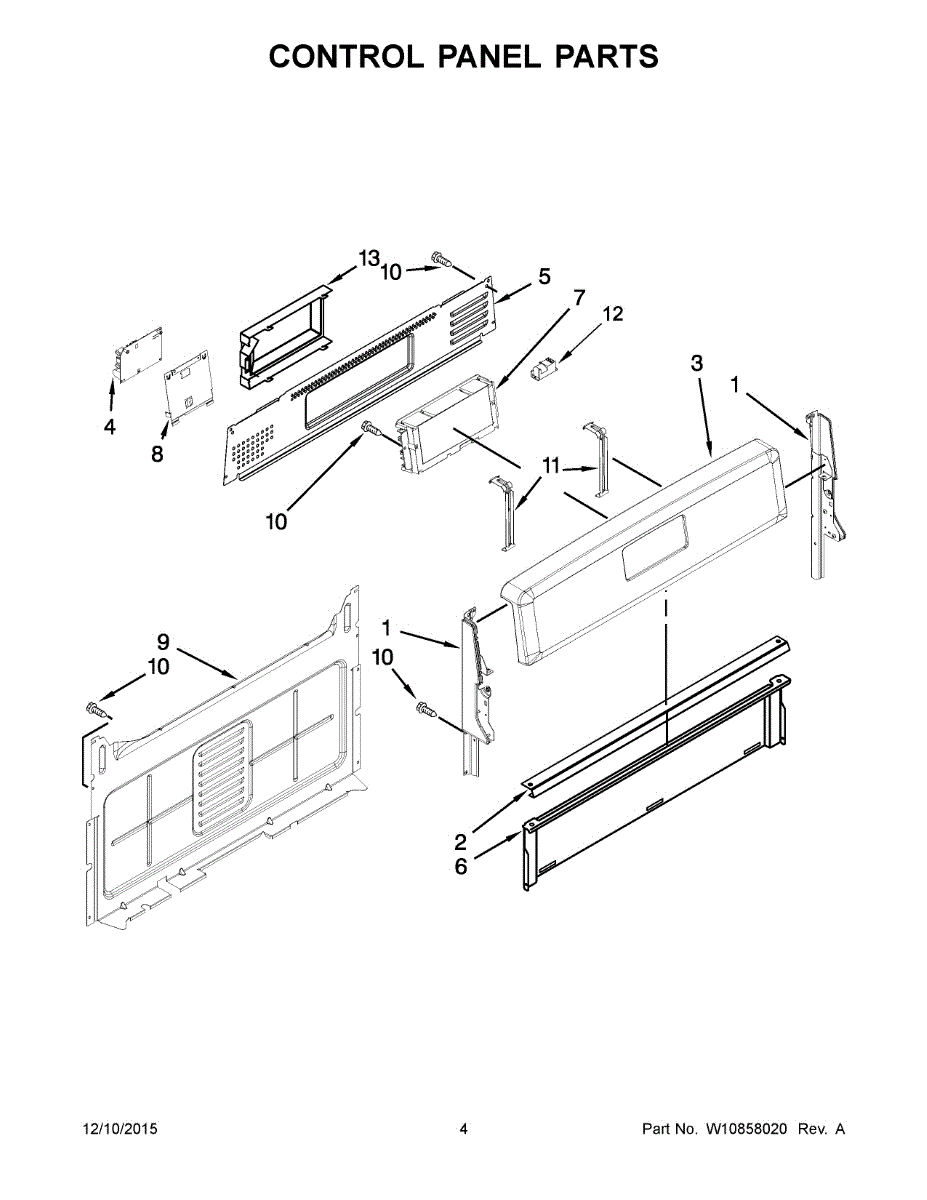 CONTROL PANEL PARTS

13
10
5
7
12
3
1
4
8
10
11
9
10
1
10
2
6

12/10/2015

4

Part No. W10858020 Rev. A