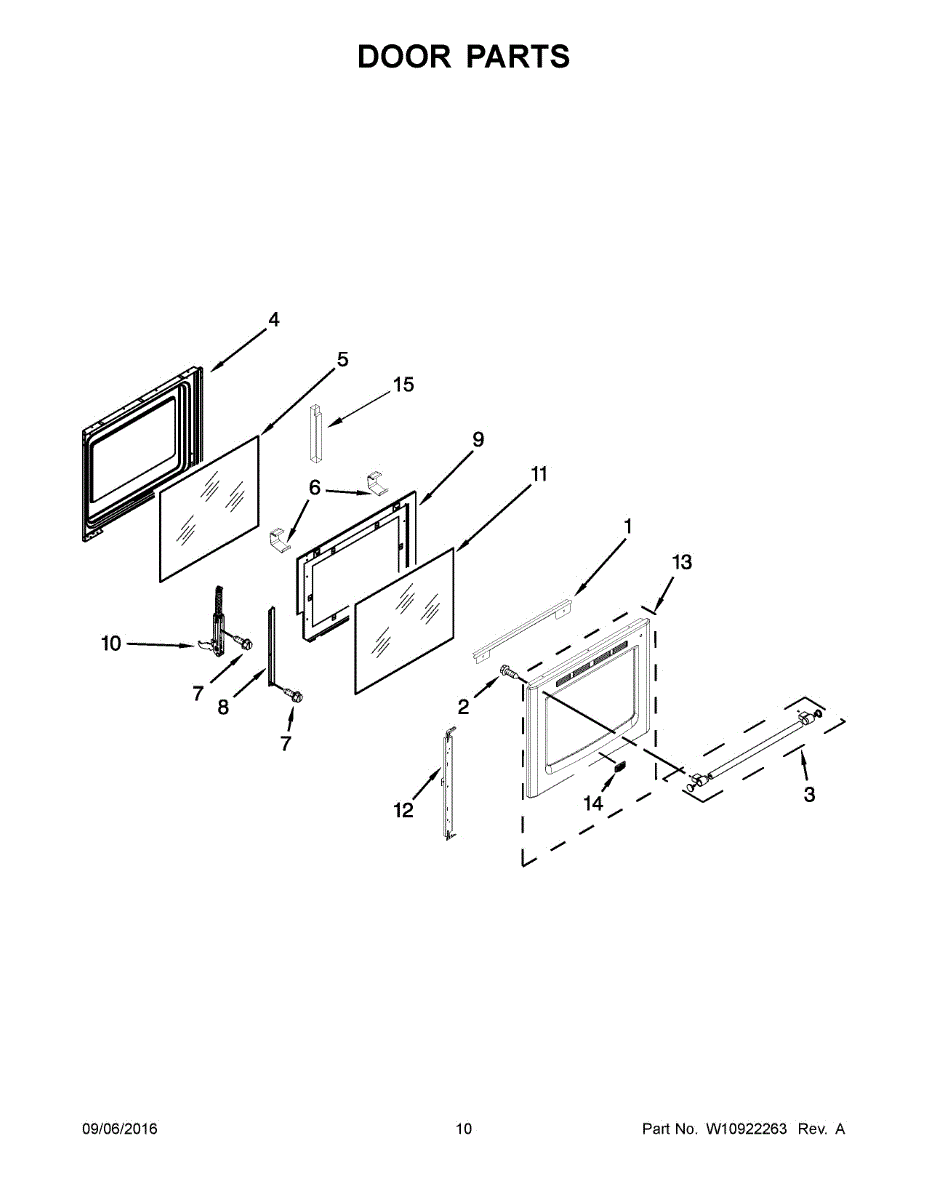 DOOR PARTS

4
5
15
9
6
11
1
13
10
7
8
7
2
12
14
3

09/06/2016

10

Part No. W10922263 Rev. A