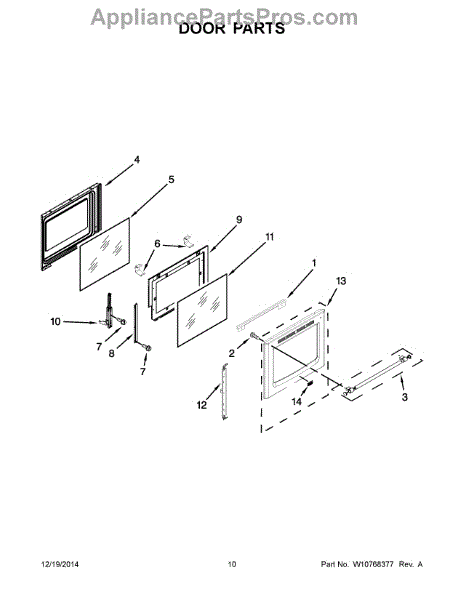 AppliancePartsPros.com
DOOR PARTS

4
5
9
6
11
1
13
10
7
8
7
2
12
14
3

12/19/2014
10
Part No. W10768377 Rev. A