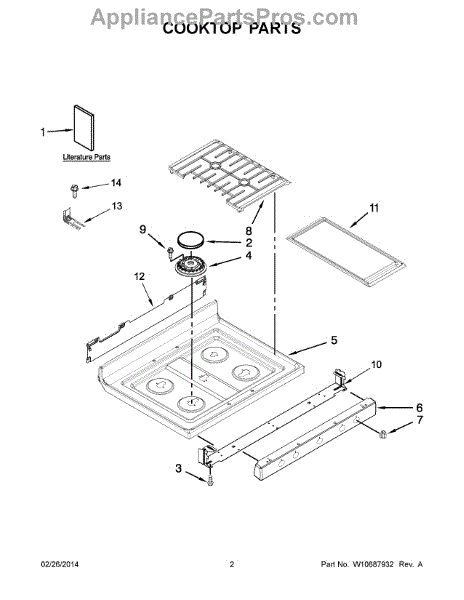 AppliancePartsPros.com

COOKTOP PARTS

1

Literature Parts

14

13

9

2

4

8

11

12

5

10

6

7

3

02/26/2014

2

Part No. W10687932 Rev. A