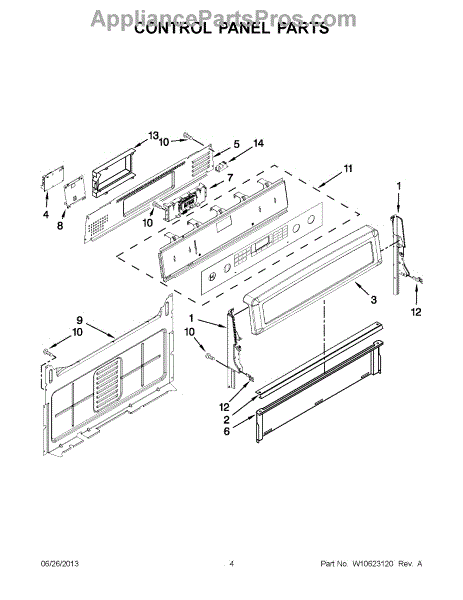 AppliancePartsPros.com
CONTROL PANEL PARTS

13
10
5
14
7
11
1
4
8
10
3
12
9
10
1
10
12
2
6

06/26/2013
4
Part No. W10623120 Rev. A