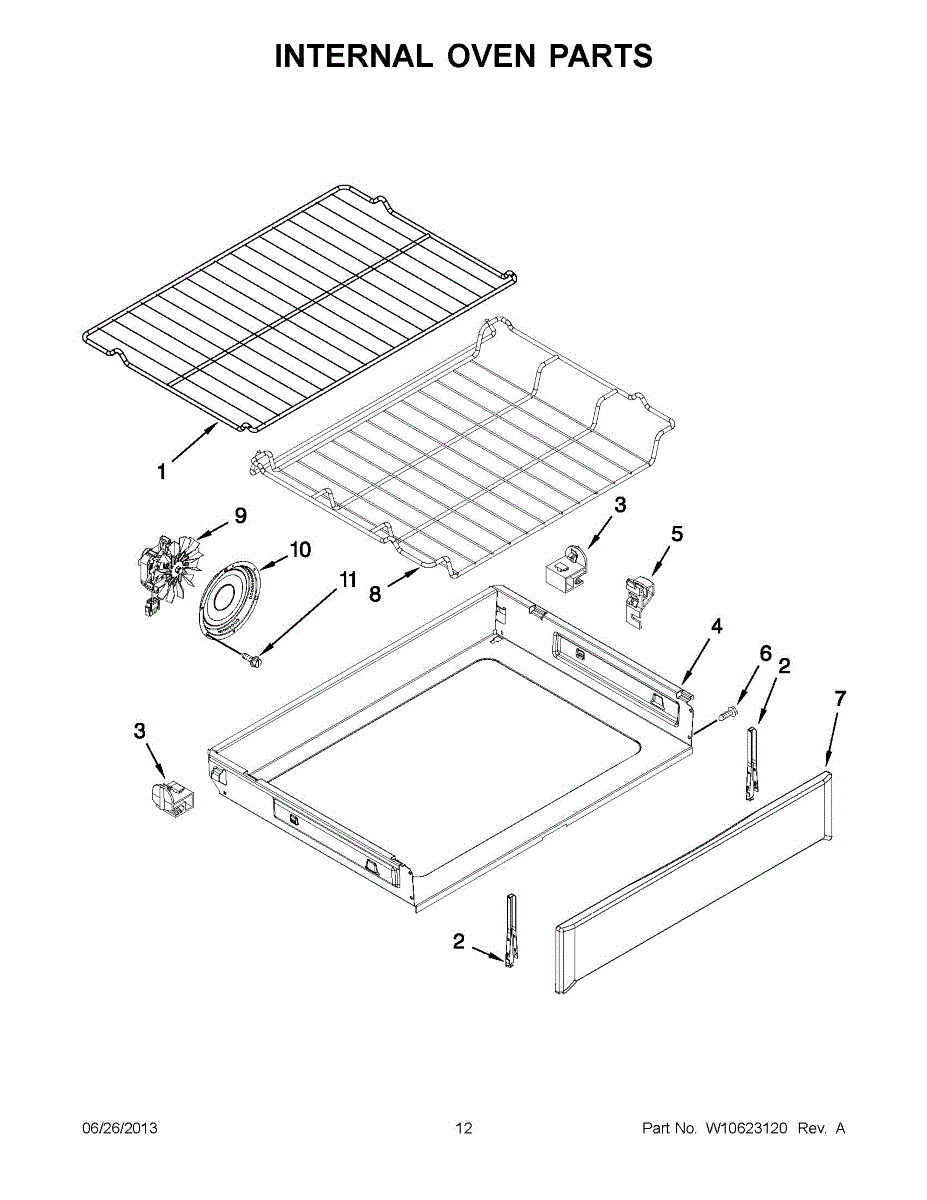 INTERNAL OVEN PARTS

1

9

10

11

8

3

5

4

6

2

7

3

2

06/26/2013

12

Part No. W10623120 Rev. A