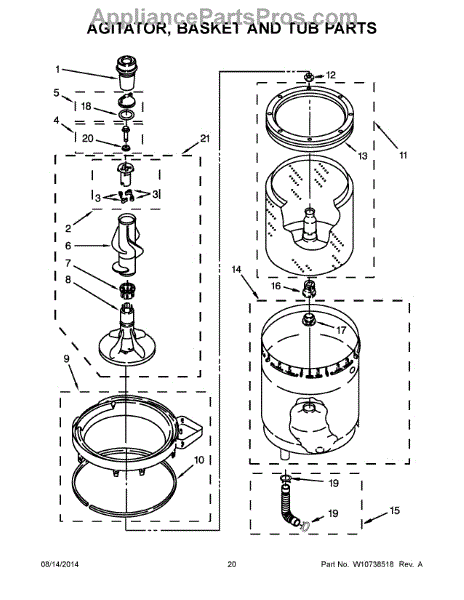 AppliancePartsPros.com
AGITATOR, BASKET AND TUB PARTS

1
5
18
4
20
21
3
3
2
6
7
8
9
10
12
13
11
14
16
17
19
19
15

08/14/2014
20
Part No. W10738518 Rev. A