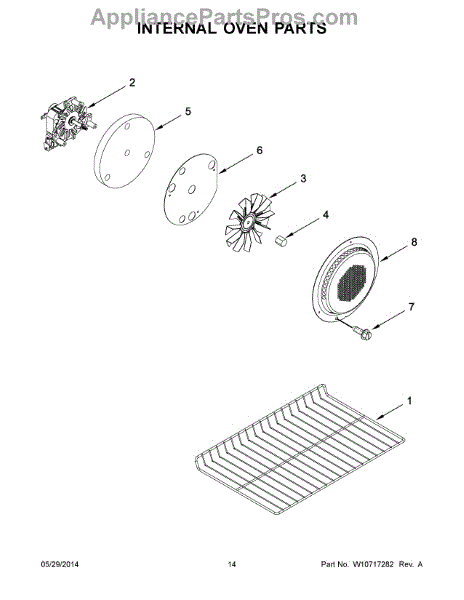 AppliancePartsPros.com
INTERNAL OVEN PARTS

2
5
6
3
4
8
7
1

05/29/2014
14
Part No. W10717282 Rev. A