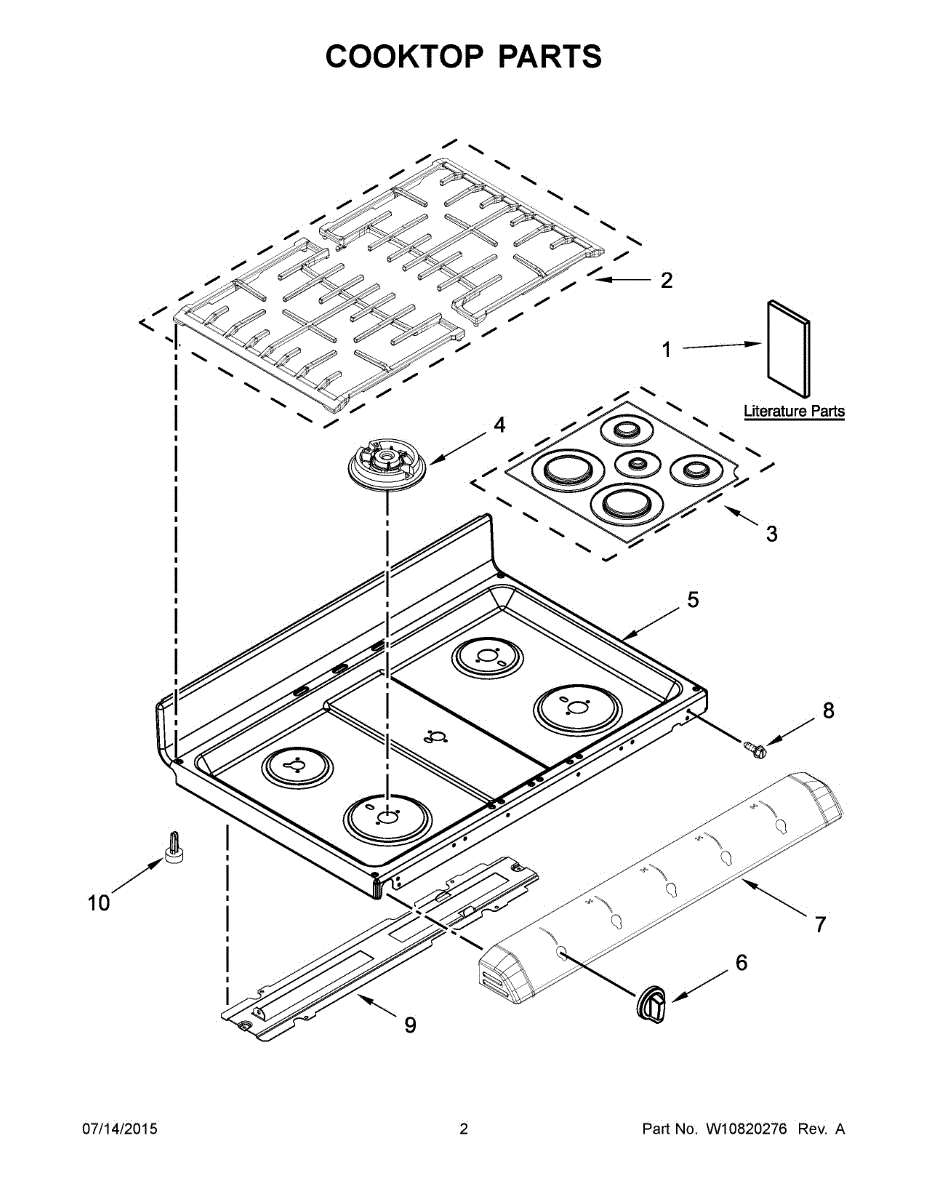 COOKTOP PARTS

2

1

Literature Parts

4

3

5

8

10

7

6

9

07/14/2015

2

Part No. W10820276 Rev. A