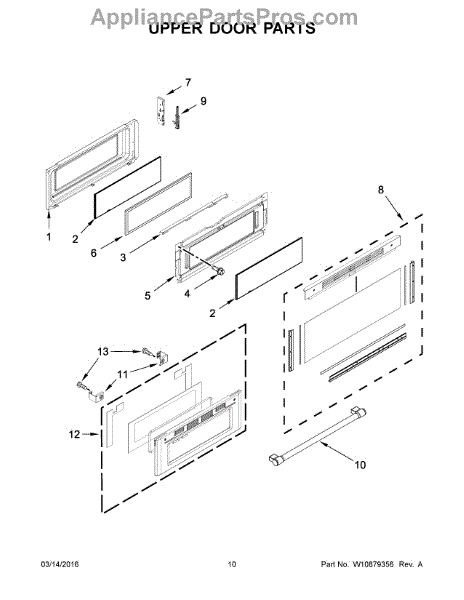 AppliancePartsPros.com

UPPER DOOR PARTS

7
9
8
1
2
6
3
5
4
2
13
11
12
10

03/14/2016
10
Part No. W10879356 Rev. A