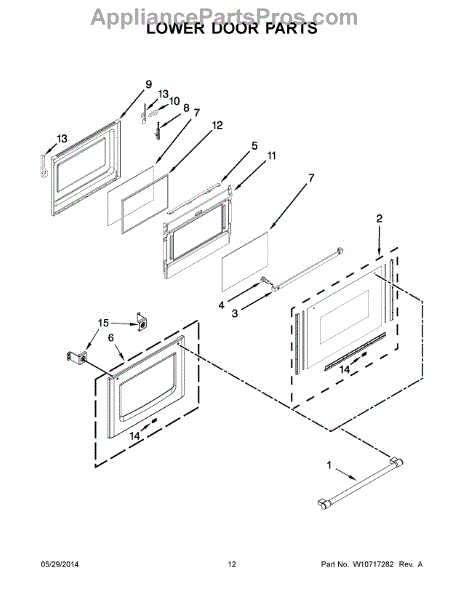 AppliancePartsPros.com
LOWER DOOR PARTS

9
13
10
8
7
12
13
5
11
7
2
4
3
15
6
14
14
1

05/29/2014
12
Part No. W10717282 Rev. A