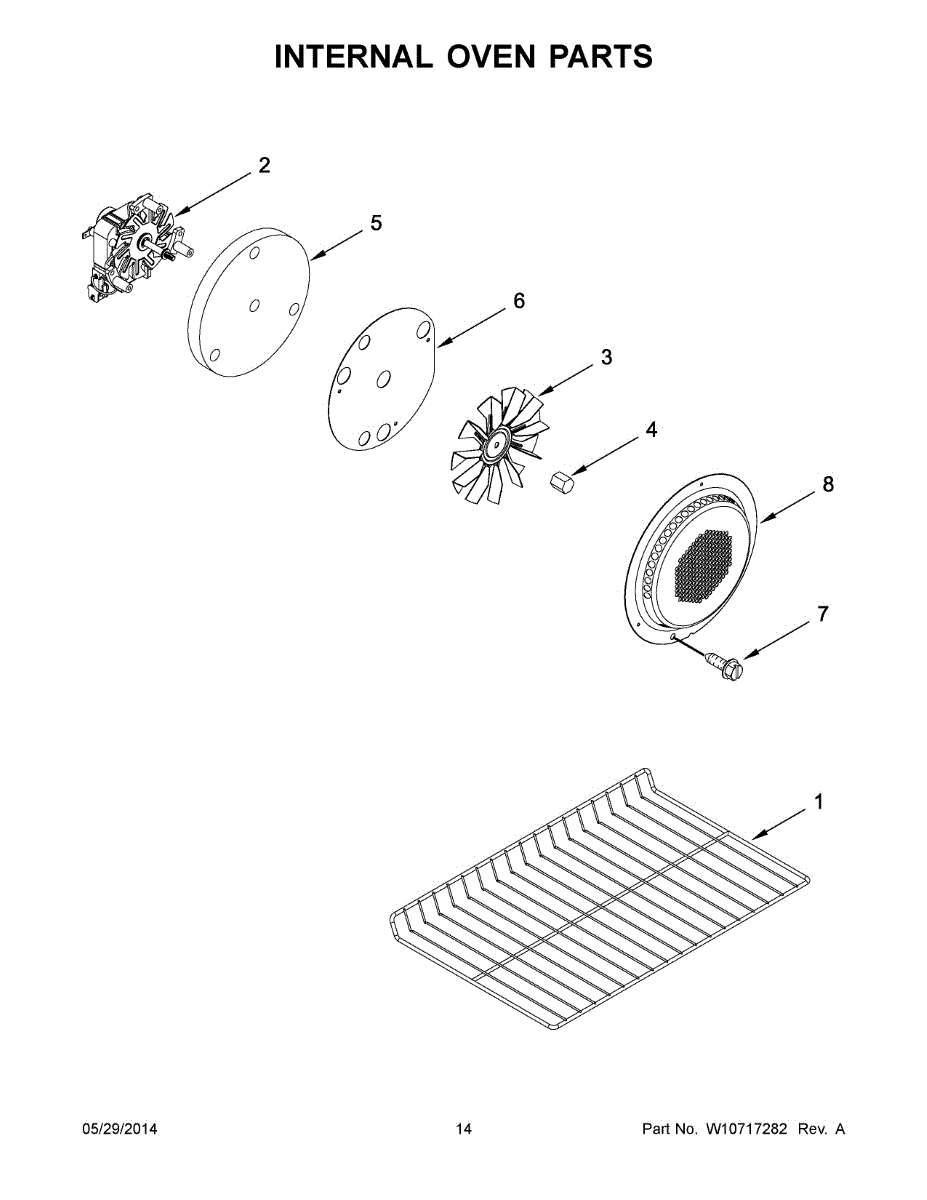 INTERNAL OVEN PARTS

2

5

6

3

4

8

7

1

05/29/2014

14

Part No. W10717282 Rev. A