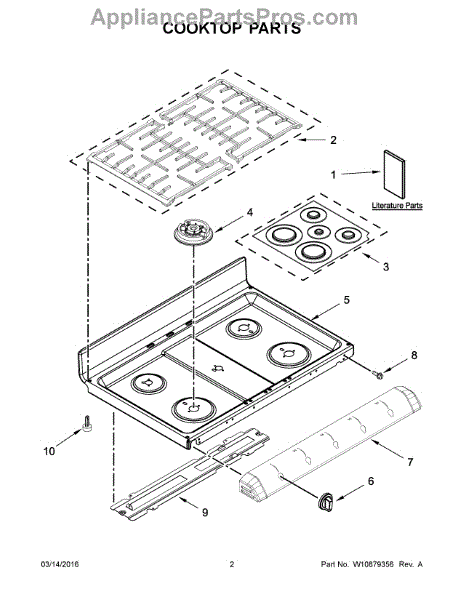 AppliancePartsPros.com
COOKTOP PARTS

2
1
Literature Parts
4
3
5
8
10
7
6
9

03/14/2016
2
Part No. W10879356 Rev. A