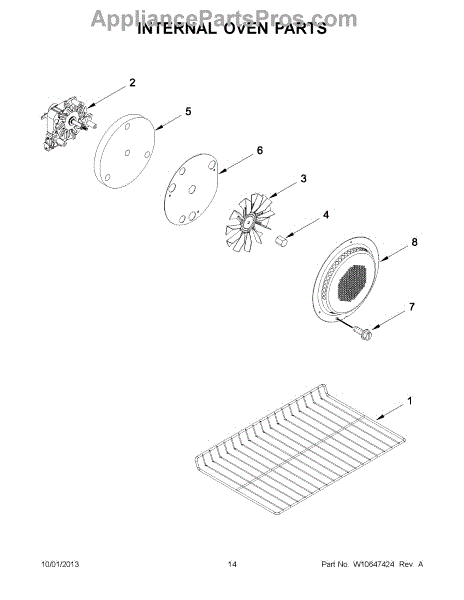 AppliancePartsPros.com
INTERNAL OVEN PARTS

2
5
6
3
4
8
7
1

10/01/2013
14
Part No. W10647424 Rev. A