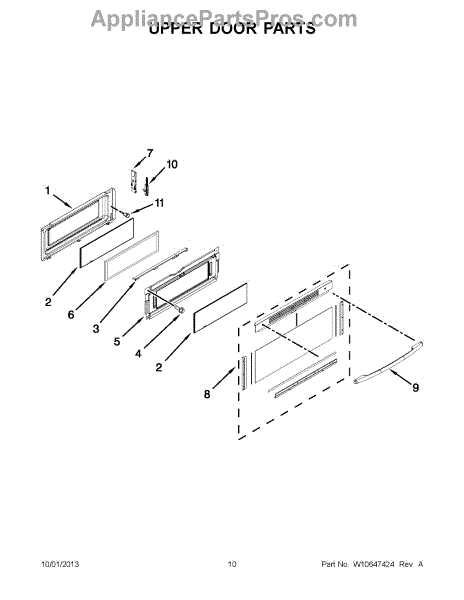 AppliancePartsPros.com
UPPER DOOR PARTS

7
10
1
11
2
6
3
5
4
2
8
9

10/01/2013
10
Part No. W10647424 Rev. A