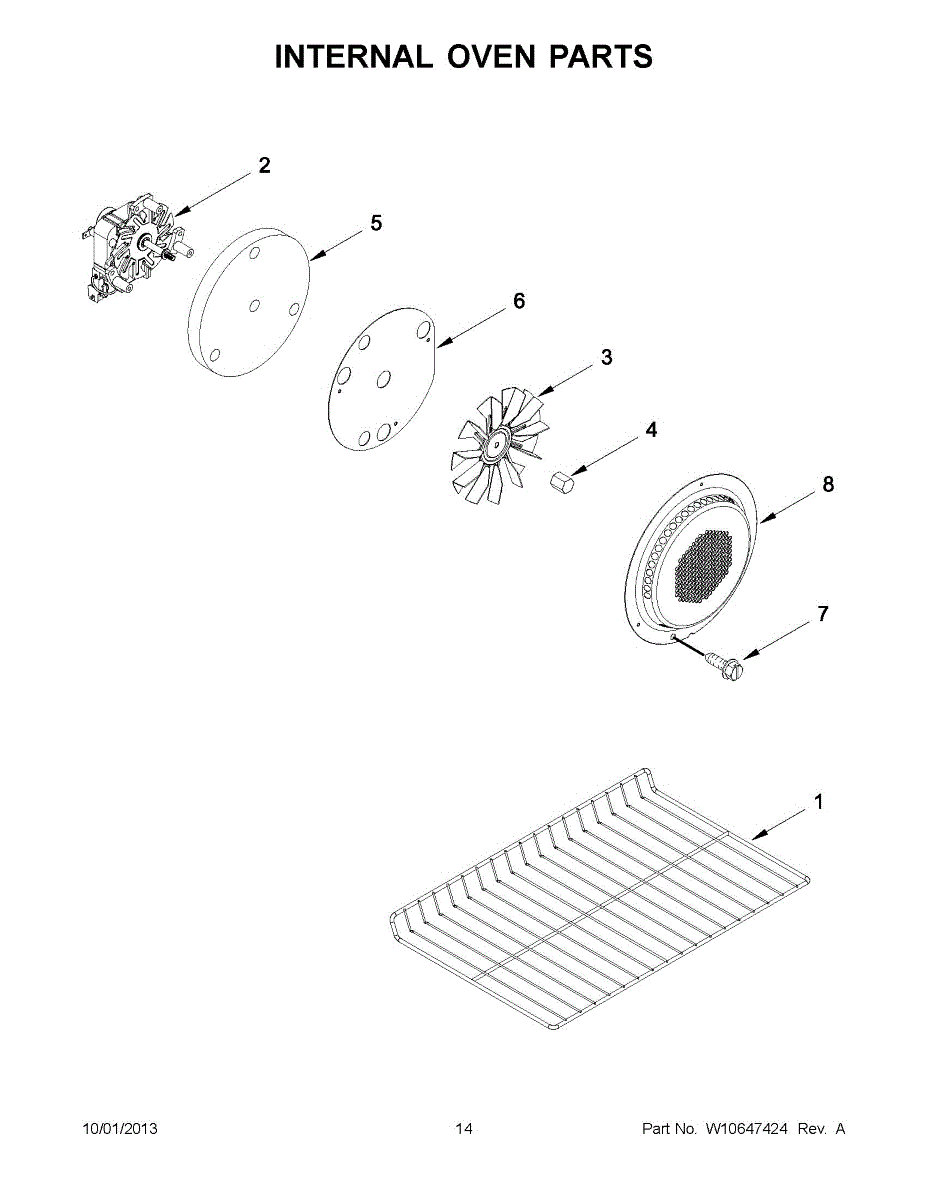 INTERNAL OVEN PARTS

2

5

6

3

4

8

7

1

10/01/2013

14

Part No. W10647424 Rev. A