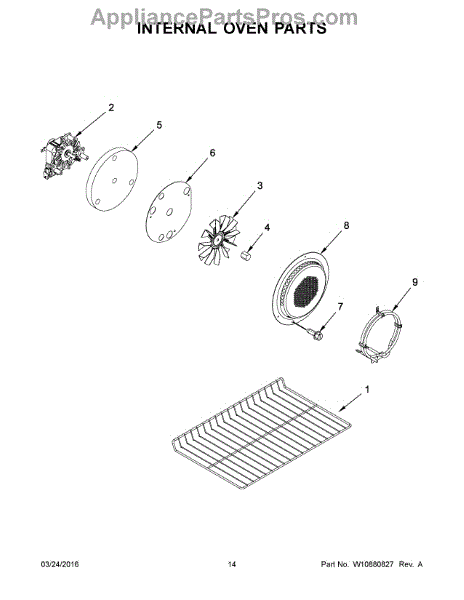 AppliancePartsPros.com
INTERNAL OVEN PARTS

2
5
6
3
4
8
7
9
1

03/24/2016 14 Part No. W10880827 Rev. A