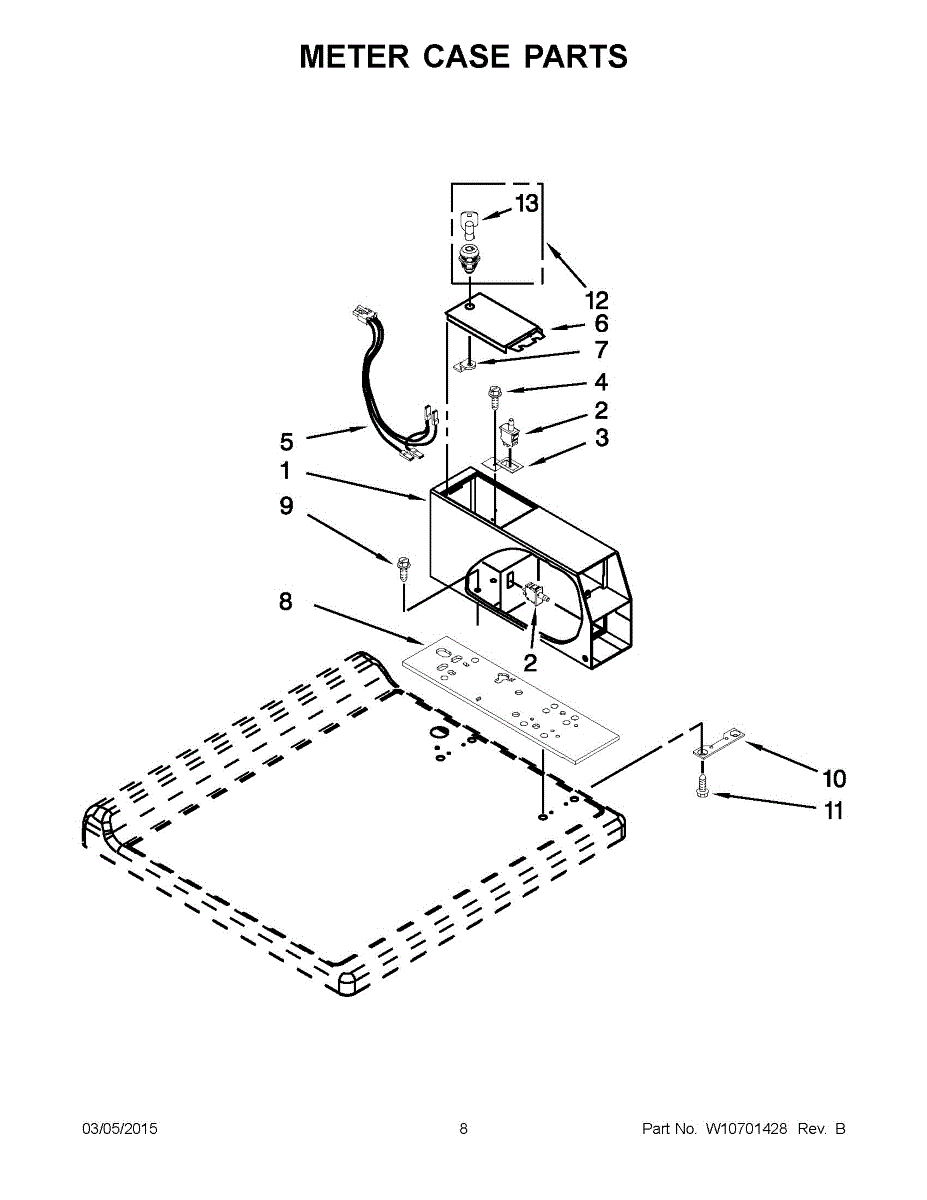 METER CASE PARTS

13

12

6

7

4

2

3

5

1

9

8

2

10

11

03/05/2015

8

Part No. W10701428 Rev. B