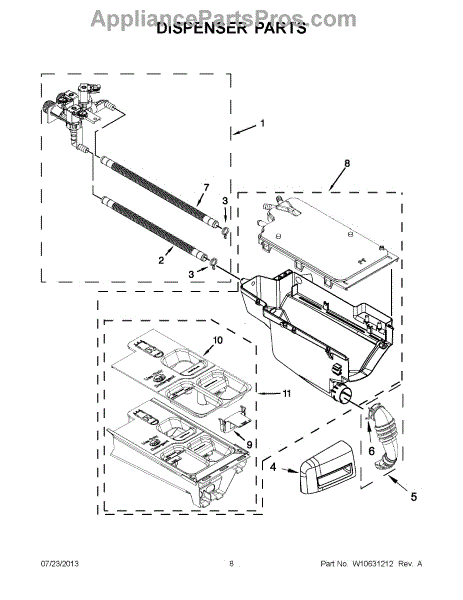 AppliancePartsPros.com
DISPENSER PARTS

1
8
7
3
2
3
10
11
9
6
4
5

07/23/2013 8 Part No. W10631212 Rev. A