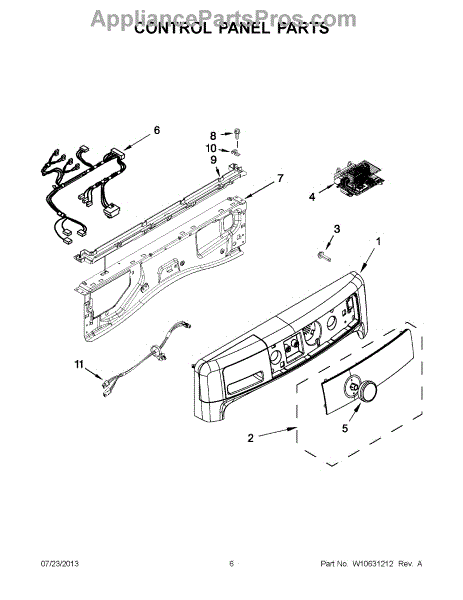 AppliancePartsPros.com

CONTROL PANEL PARTS

6
8
10
9
7
4
3
1
11
5
2

07/23/2013

6

Part No. W10631212 Rev. A