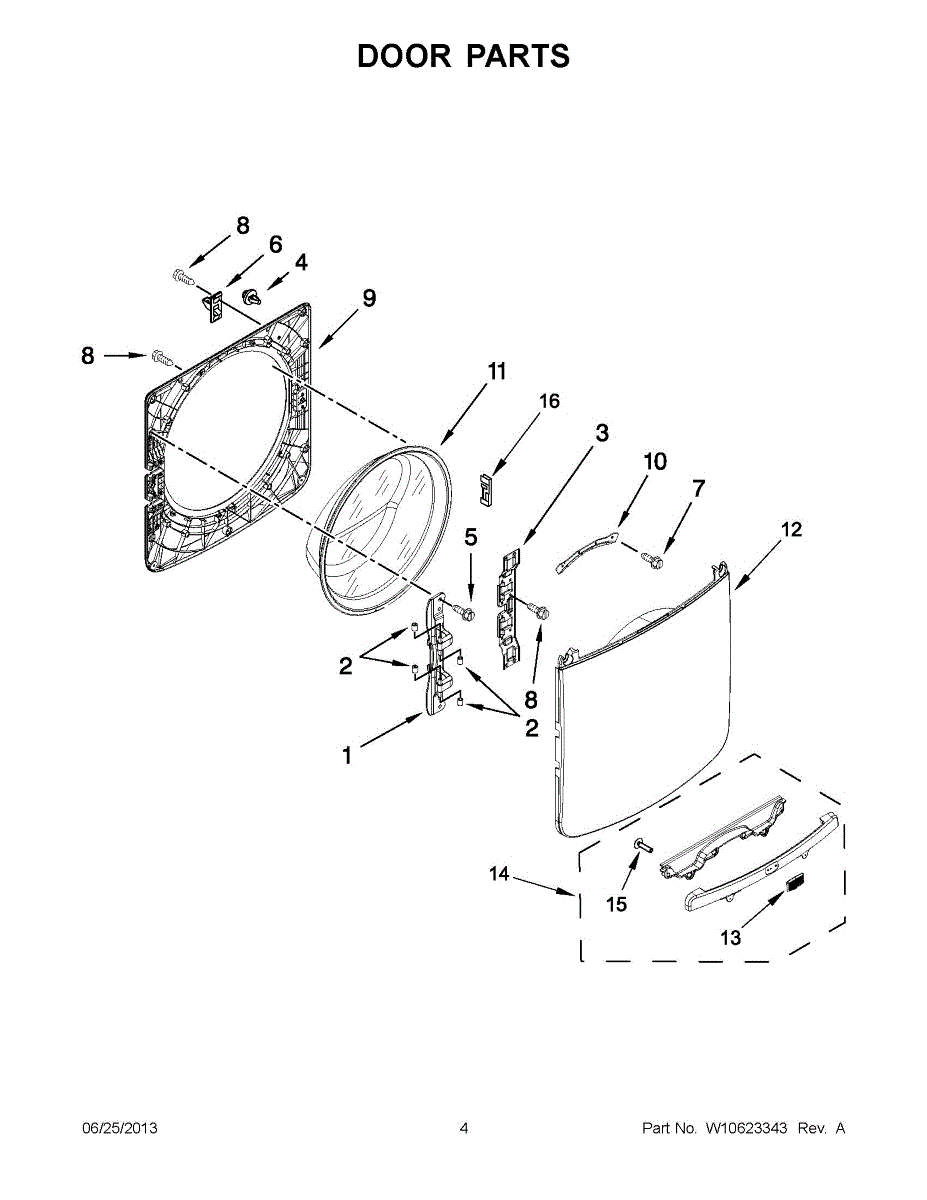 DOOR PARTS

8
6
4
9
8
11
16
3
10
7
12
5
2
8
2
1
14
15
13

06/25/2013

4

Part No. W10623343 Rev. A