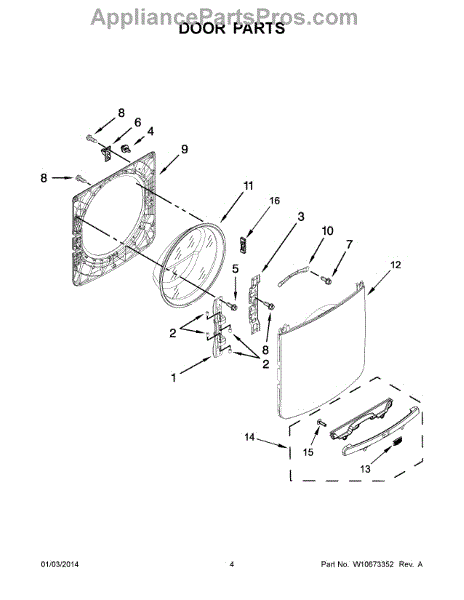 AppliancePartsPros.com

DOOR PARTS

8
6
4
9
8
11
16
3
10
7
12
5
2
8
2
1
14
15
13

01/03/2014 4 Part No. W10673352 Rev. A