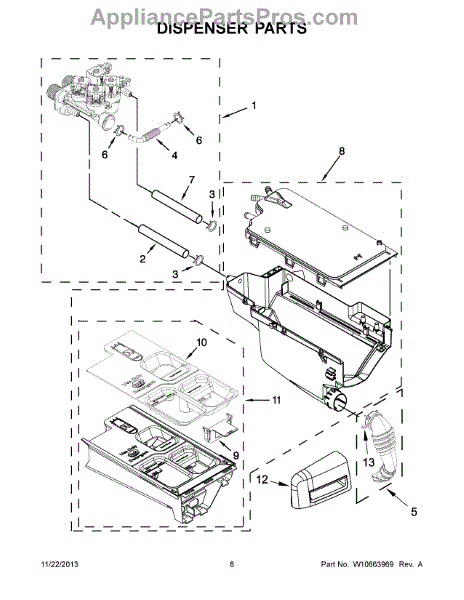 AppliancePartsPros.com

DISPENSER PARTS

1

6

6

4

8

7

3

2

3

10

11

9

13

12

5

11/22/2013

8

Part No. W10663969 Rev. A