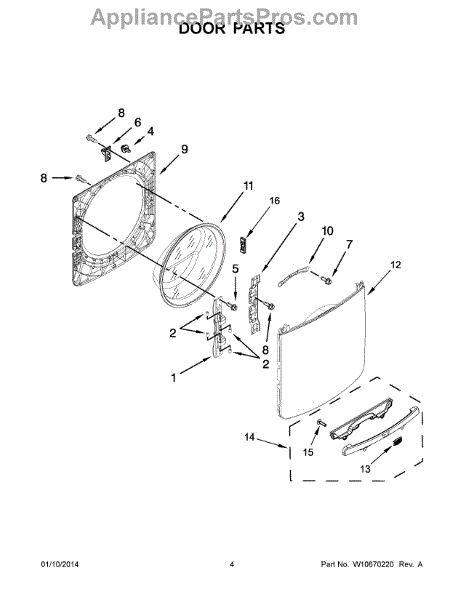 AppliancePartsPros.com
DOOR PARTS

8
6
4
9
8
11
16
3
10
7
12
5
2
8
2
1
14
15
13

01/10/2014
4
Part No. W10670220 Rev. A