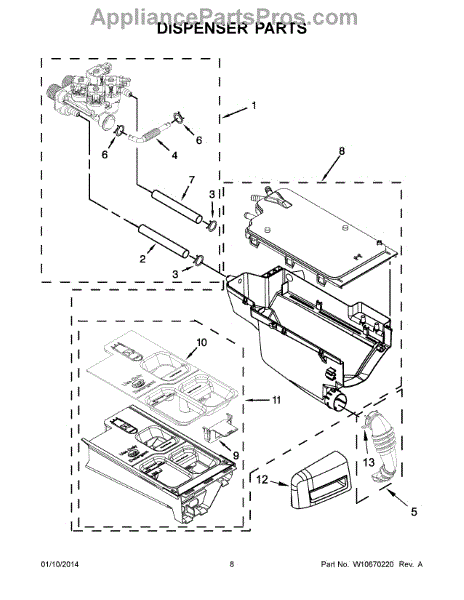 AppliancePartsPros.com
DISPENSER PARTS

1
6
6
4
8
7
3
2
3
10
11
9
13
12
5

01/10/2014
8
Part No. W10670220 Rev. A