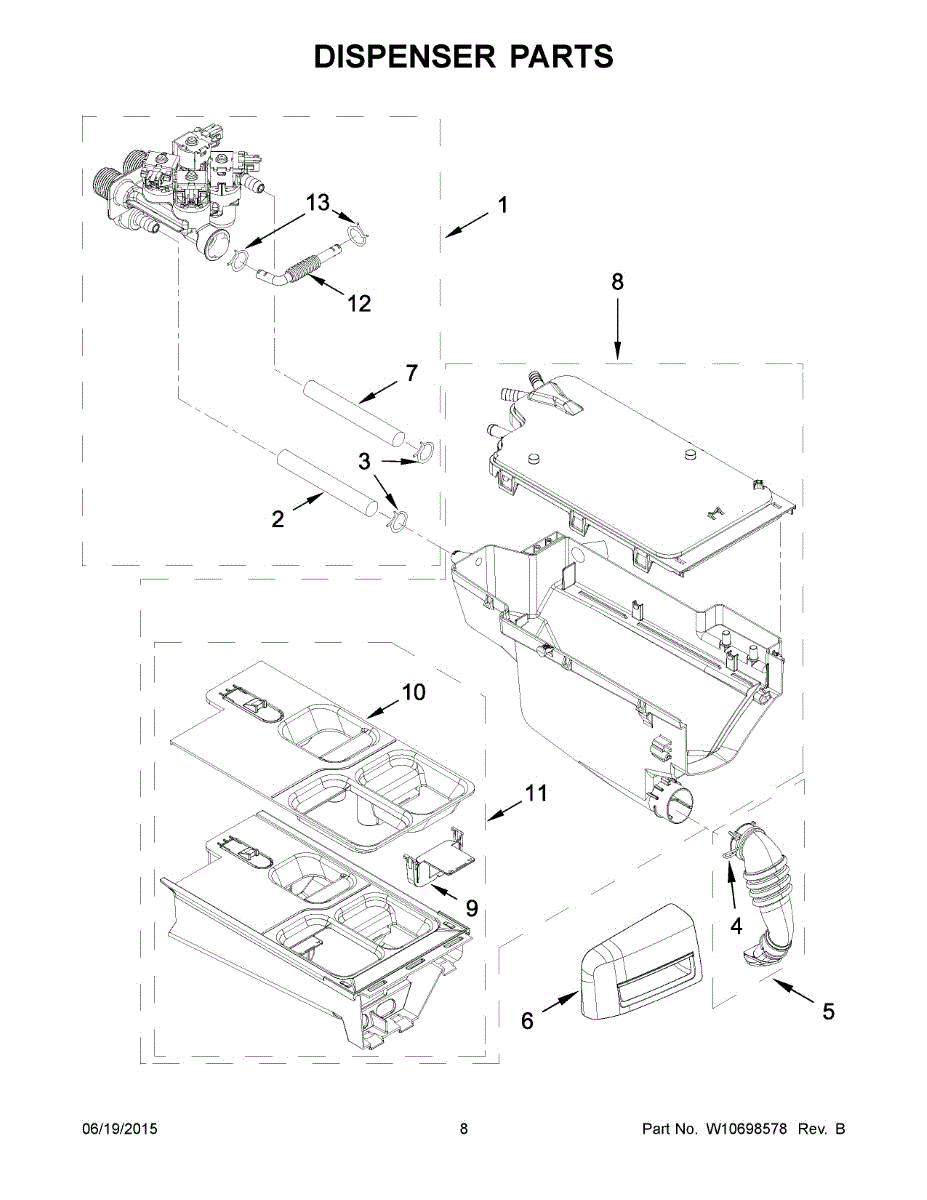 DISPENSER PARTS

13
1
12
8
7
3
2
10
11
9
4
6
5

06/19/2015
8
Part No. W10698578 Rev. B