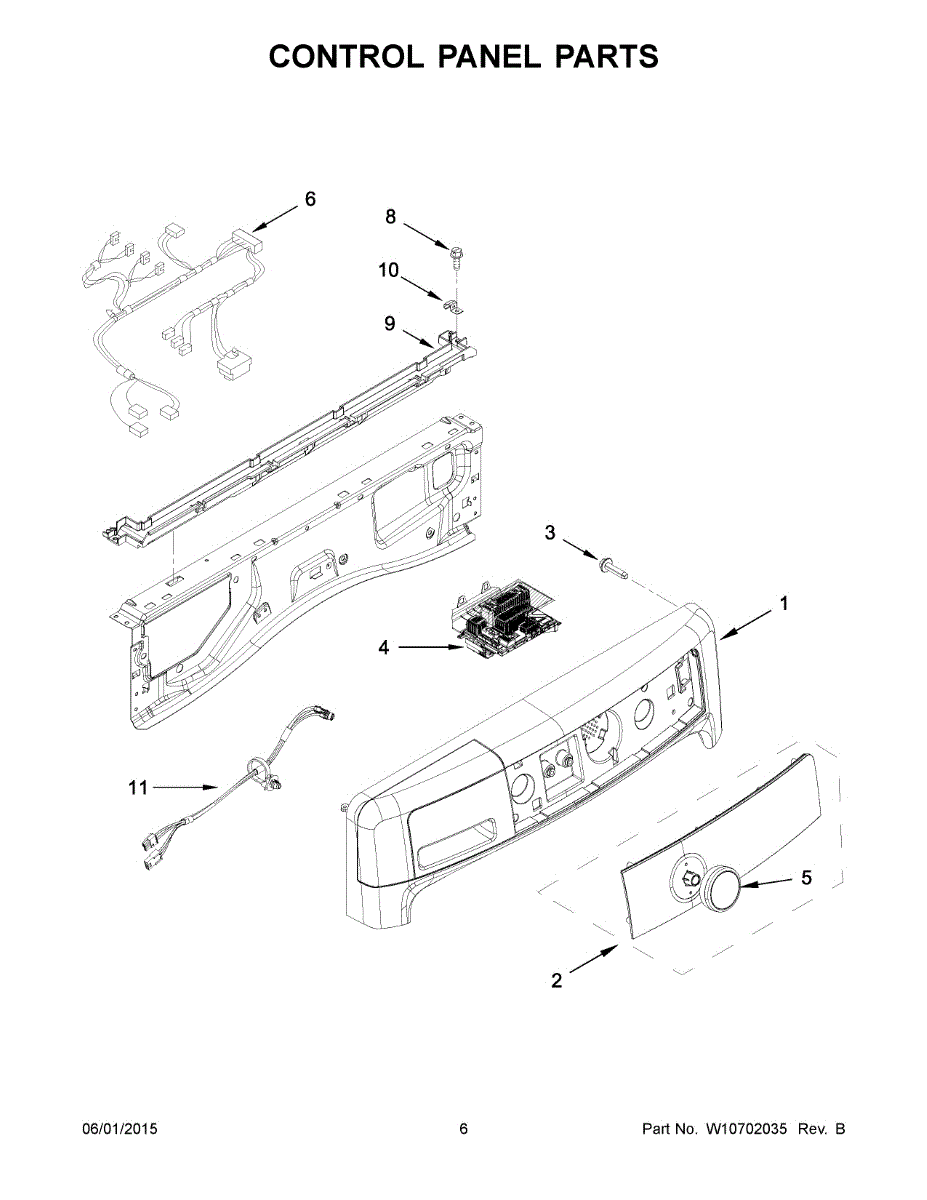 CONTROL PANEL PARTS

6
8
10
9
3
1
4
11
5
2

06/01/2015 6 Part No. W10702035 Rev. B