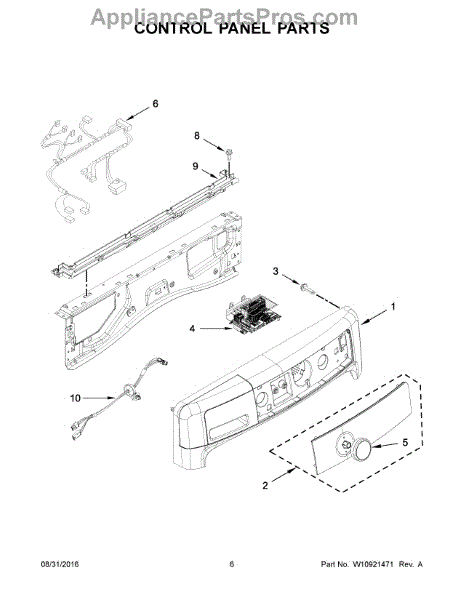 AppliancePartsPros.com

CONTROL PANEL PARTS

6

8

9

3

1

4

10

5

2

08/31/2016

6

Part No. W10921471 Rev. A