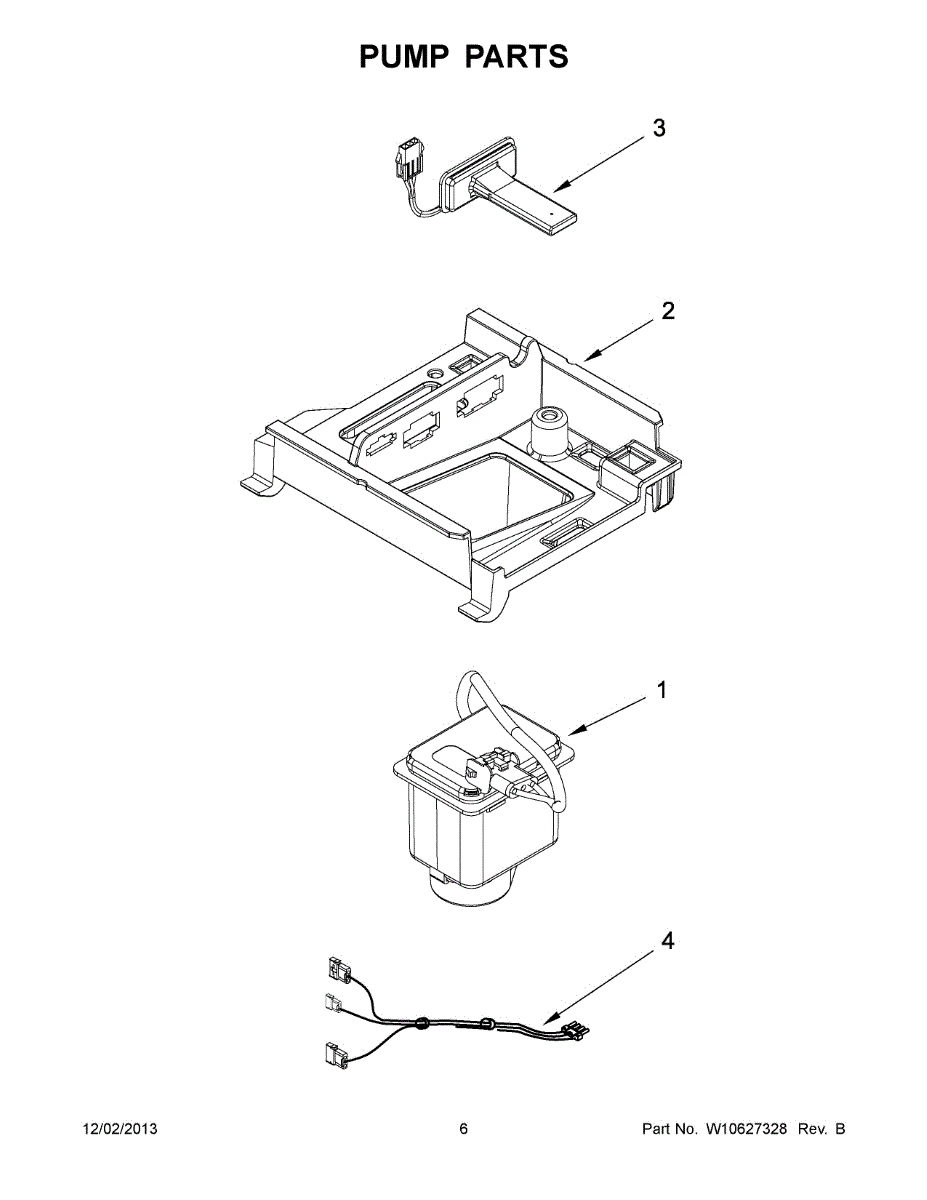 PUMP PARTS

3

2

1

4

12/02/2013

6

Part No. W10627328 Rev. B