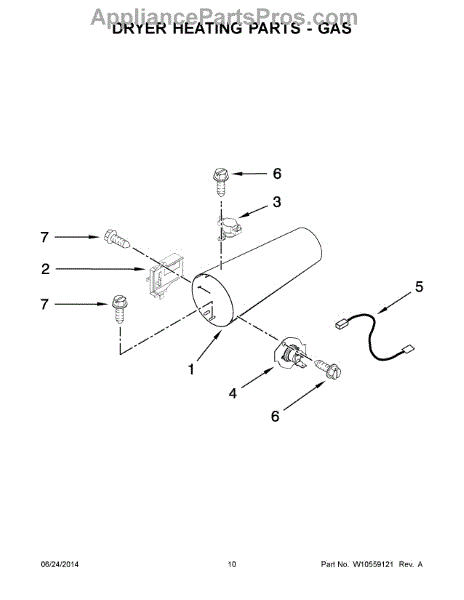 AppliancePartsPros.com

DRYER HEATING PARTS - GAS

6

3

7

2

7

5

1

4

6

06/24/2014

10

Part No. W10559121 Rev. A