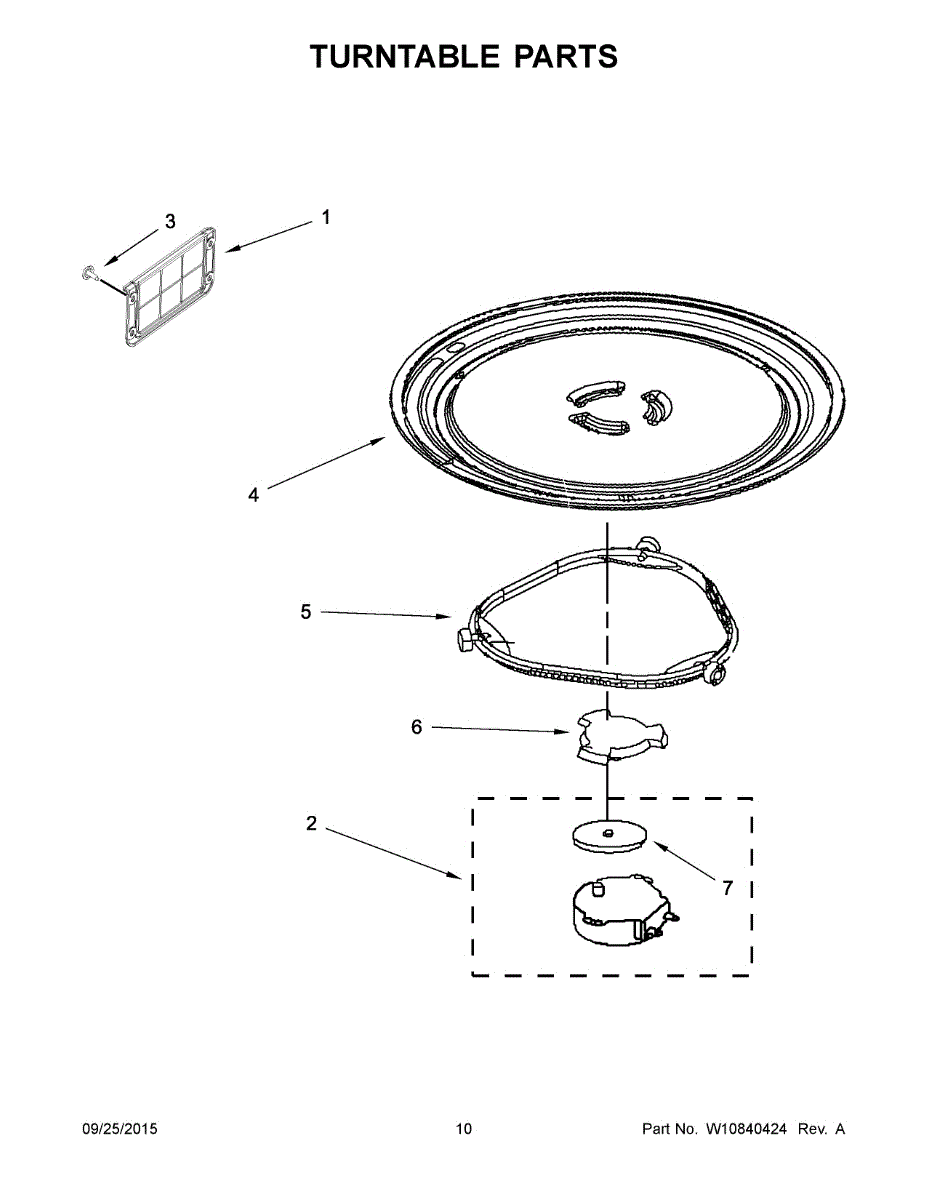 TURNTABLE PARTS

3
1
4
5
6
2
7

09/25/2015
10
Part No. W10840424 Rev. A