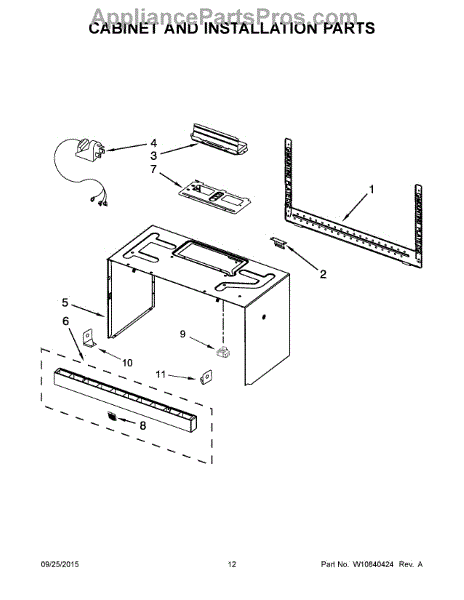 AppliancePartsPros.com

CABINET AND INSTALLATION PARTS

4
3
7
1
2
5
6
9
10
11
8

09/25/2015

12

Part No. W10840424 Rev. A