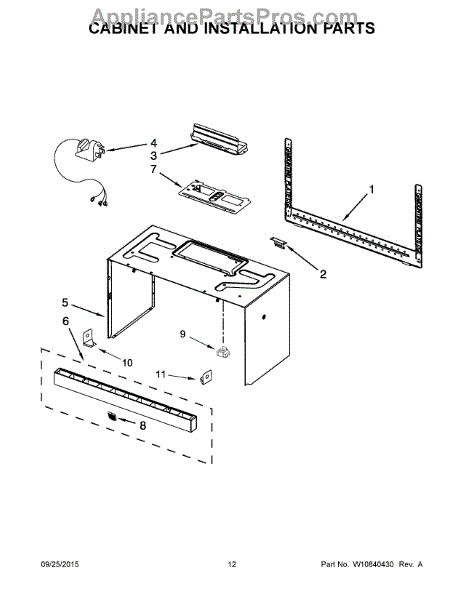 AppliancePartsPros.com
CABINET AND INSTALLATION PARTS

4
3
7
1
2
5
6
9
10
11
8

09/25/2015
12
Part No. W10840430 Rev. A