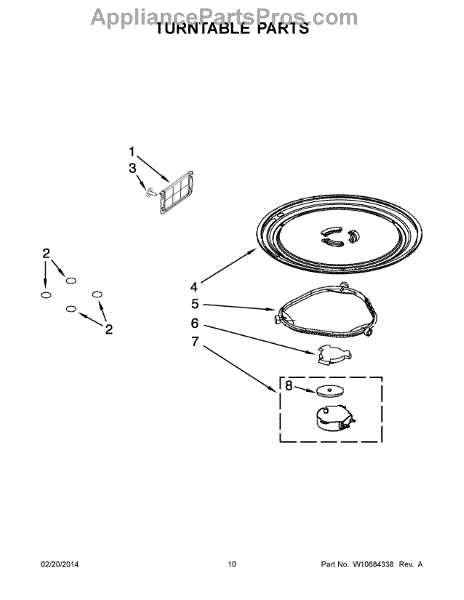 AppliancePartsPros.com
TURNTABLE PARTS

1
3
2
2
4
5
6
7
8

02/20/2014 10 Part No. W10684338 Rev. A