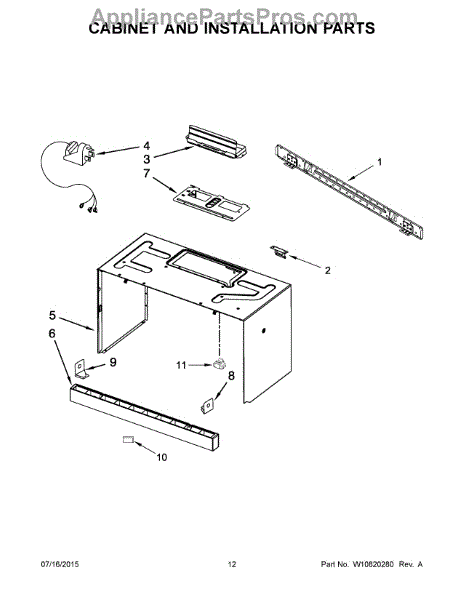 AppliancePartsPros.com
CABINET AND INSTALLATION PARTS

4
3
7
1
2
5
6
9
11
8
10

07/16/2015
12
Part No. W10820280 Rev. A