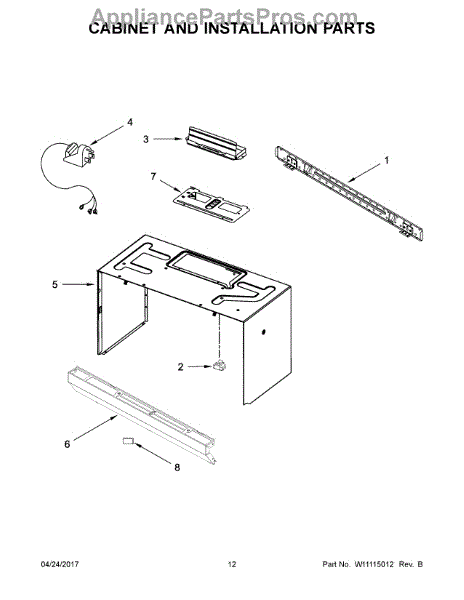 AppliancePartsPros.com
CABINET AND INSTALLATION PARTS

4
3
1
7
5
2
6
8

04/24/2017 12 Part No. W11115012 Rev. B