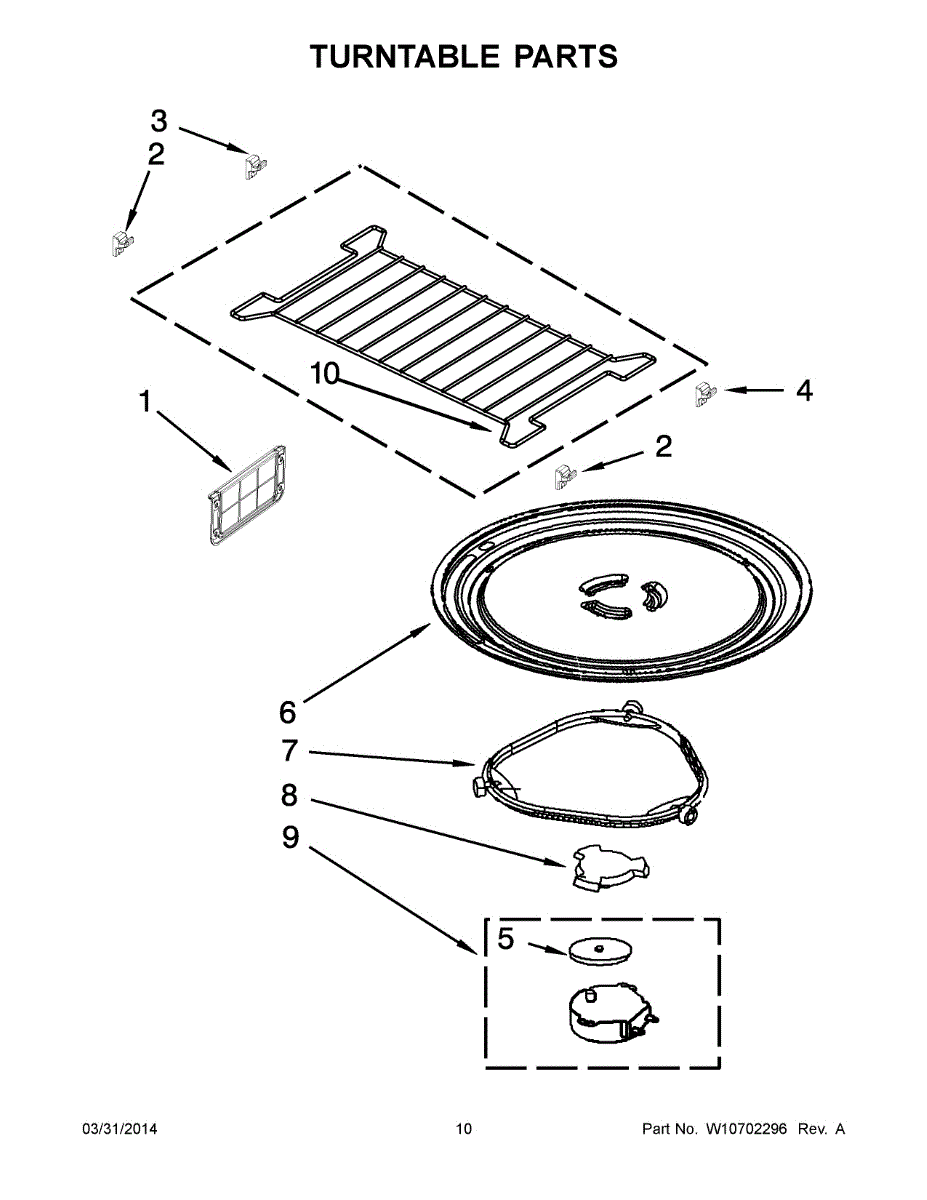 TURNTABLE PARTS

3
2
10
4
1
2
6
7
8
9
5

03/31/2014
10
Part No. W10702296 Rev. A