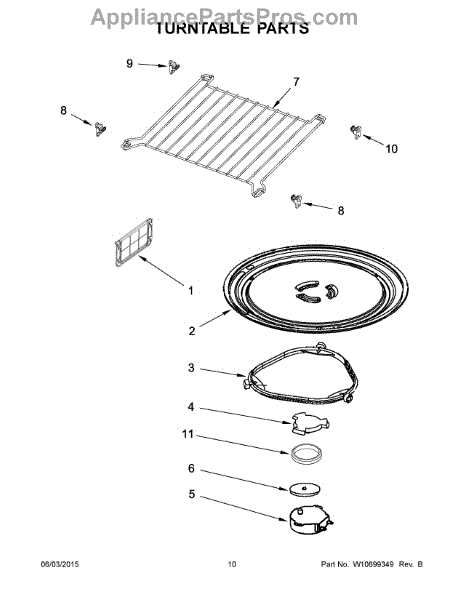 AppliancePartsPros.com

TURNTABLE PARTS

9

7

8

10

8

1

2

3

4

11

6

5

06/03/2015

10

Part No. W10699349 Rev. B