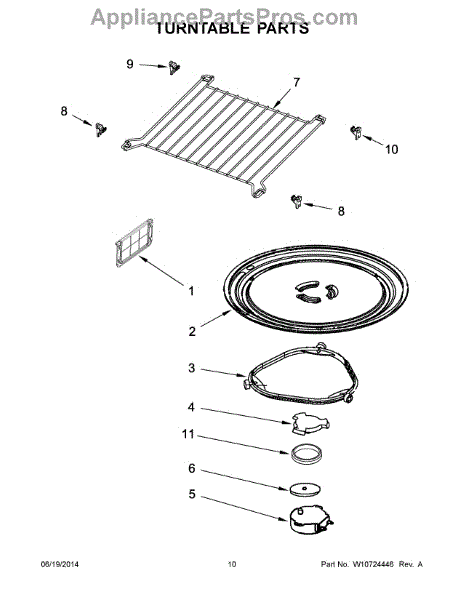 AppliancePartsPros.com
TURNTABLE PARTS

9
7
8
10
8
1
2
3
4
11
6
5

06/19/2014
10
Part No. W10724446 Rev. A