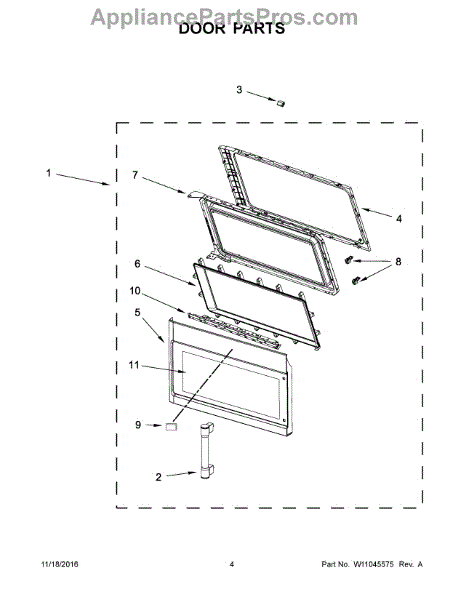 AppliancePartsPros.com
DOOR PARTS

3
1
7
4
8
6
10
5
11
9
2

11/18/2016
4
Part No. W11045575 Rev. A