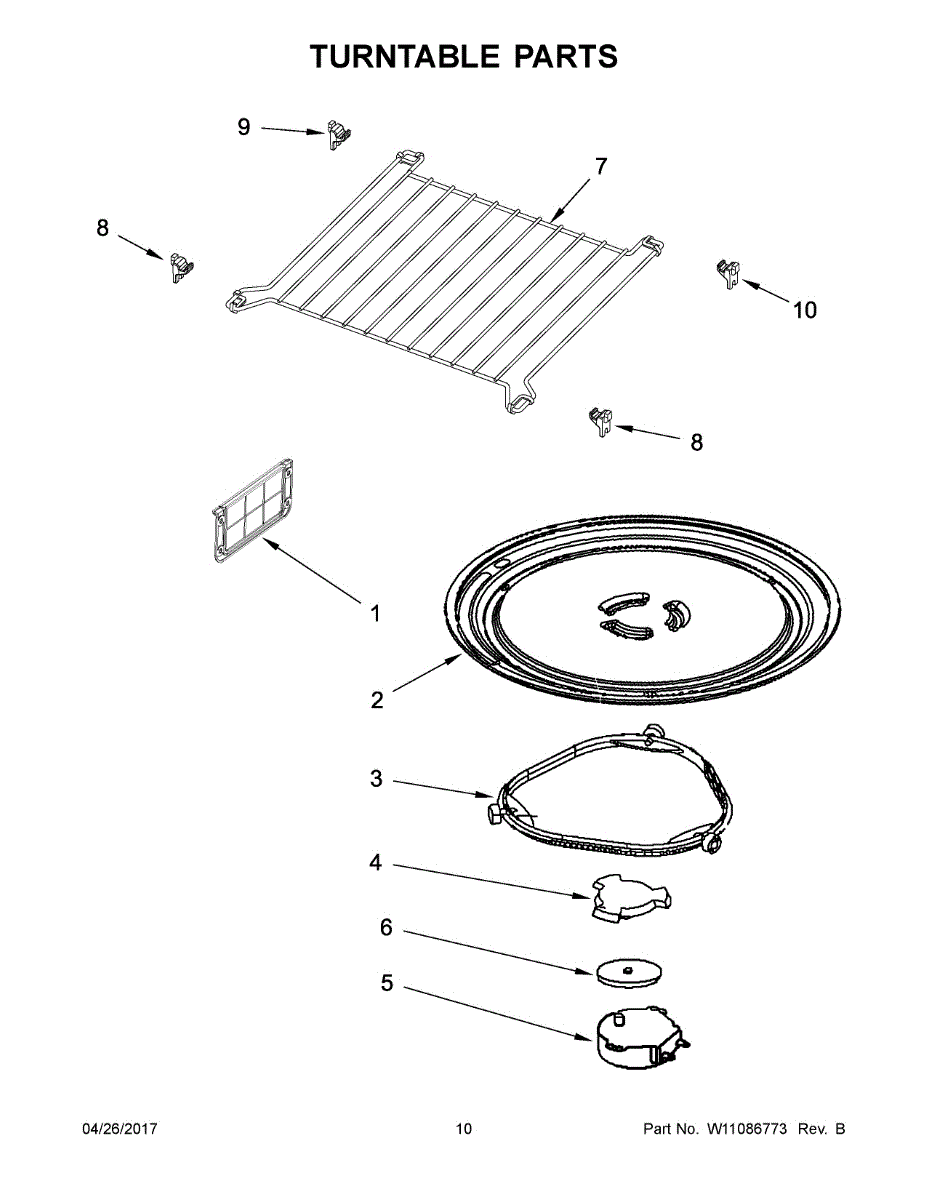 TURNTABLE PARTS

9

7

8

10

8

1

2

3

4

6

5

04/26/2017

10

Part No. W11086773 Rev. B