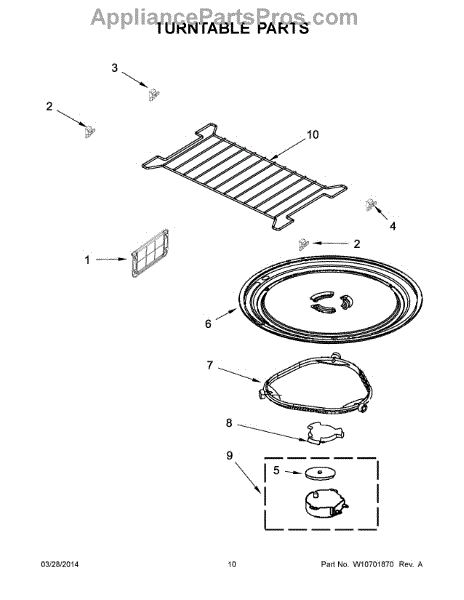 AppliancePartsPros.com
TURNTABLE PARTS

3
2
10
4
1
2
6
7
8
9
5

03/28/2014 10 Part No. W10701870 Rev. A