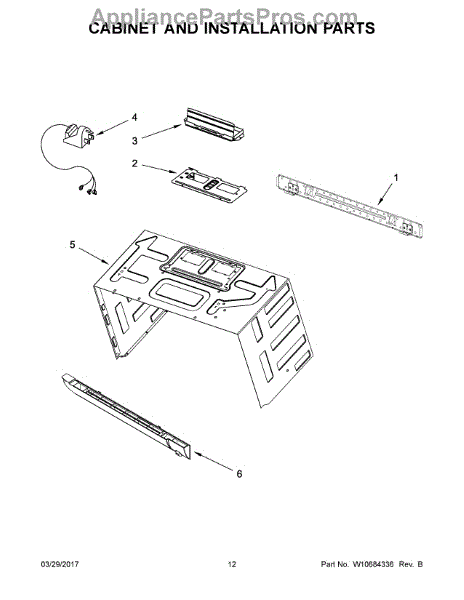 AppliancePartsPros.com

CABINET AND INSTALLATION PARTS

4

3

2

1

5

6

03/29/2017

12

Part No. W10684336 Rev. B