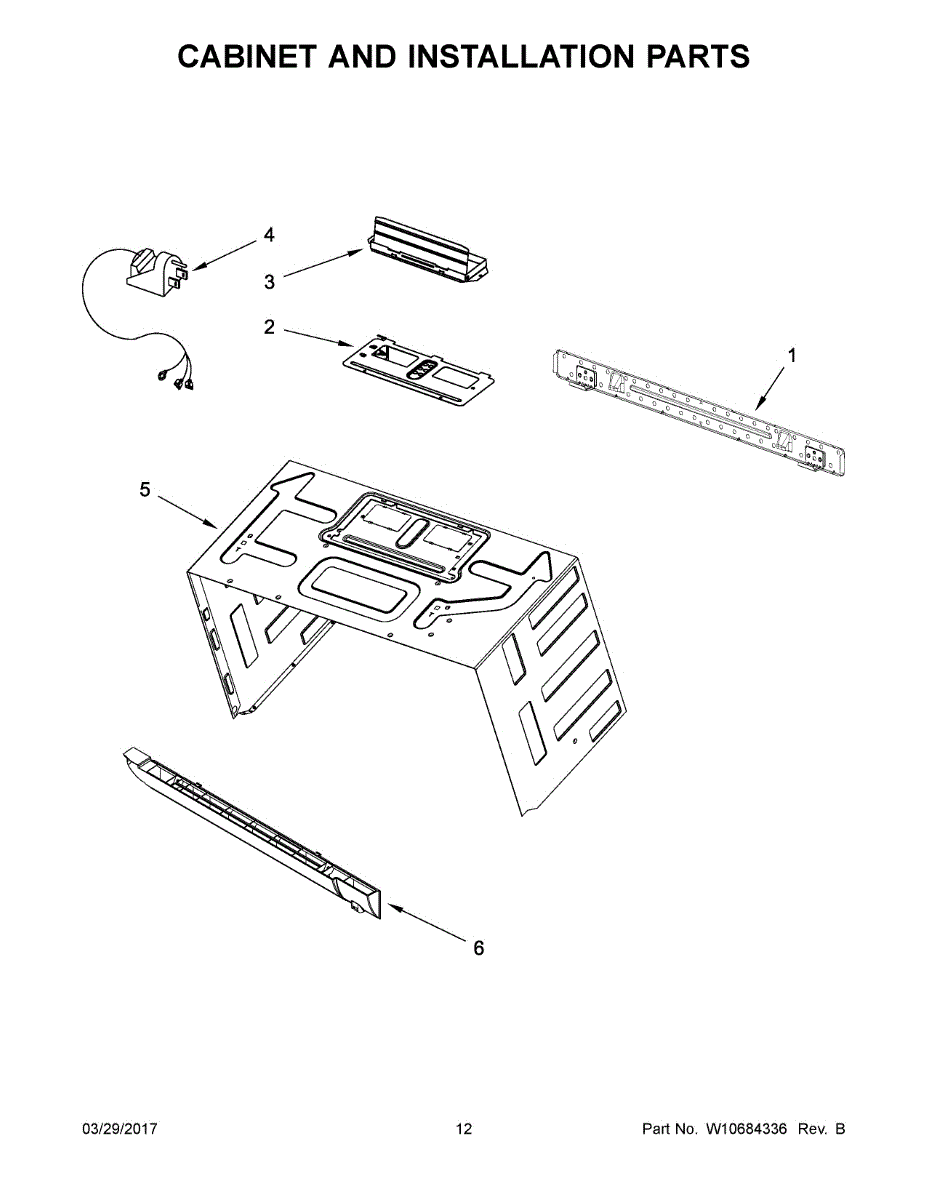 CABINET AND INSTALLATION PARTS

4

3

2

1

5

6

03/29/2017

12

Part No. W10684336 Rev. B