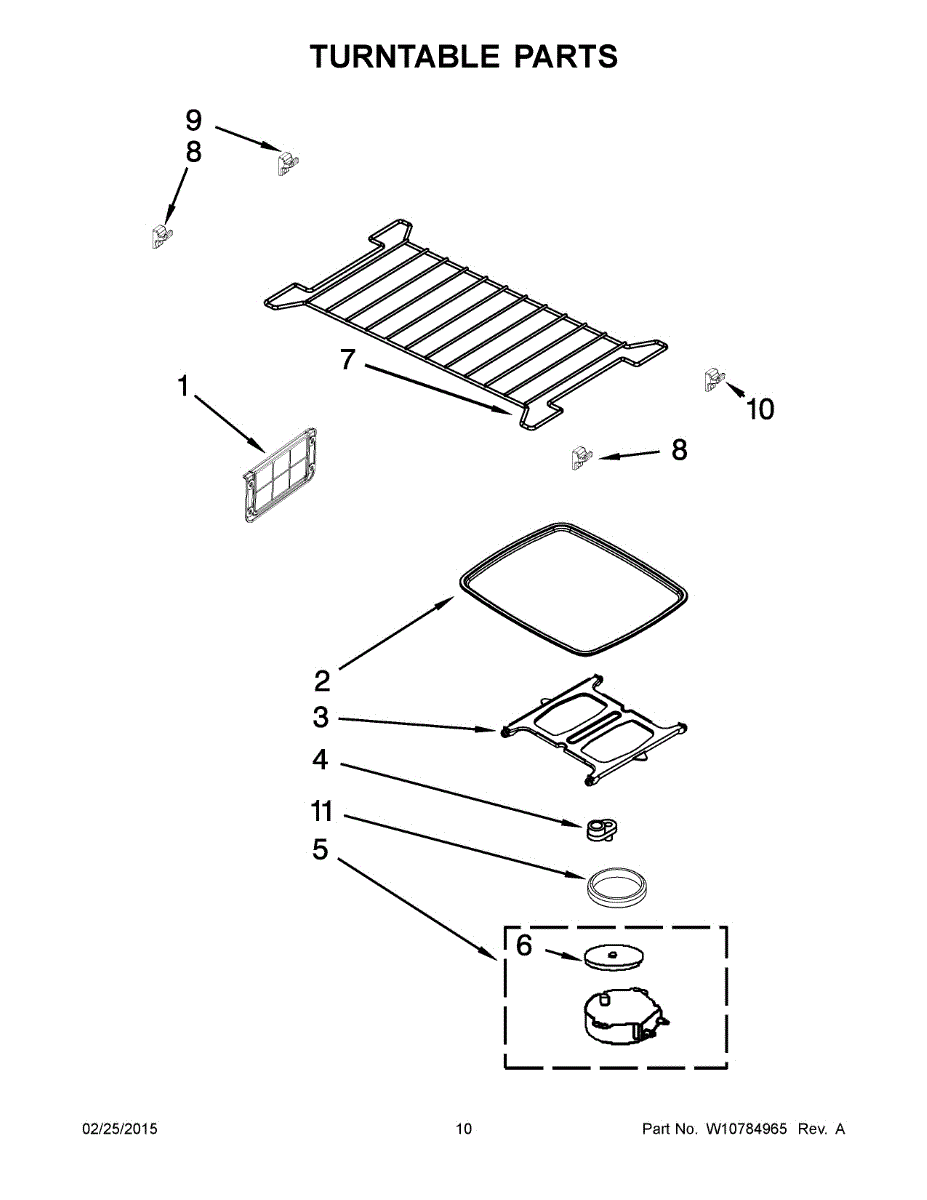 TURNTABLE PARTS

9
8
7
1
10
8
2
3
4
11
5
6

02/25/2015

10

Part No. W10784965 Rev. A