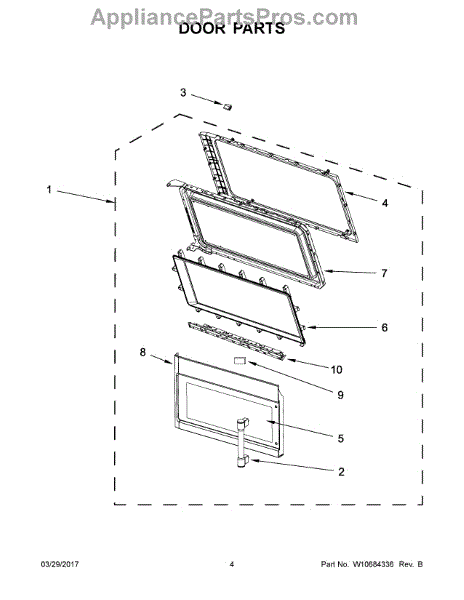 AppliancePartsPros.com
DOOR PARTS

3
1
4
7
6
8
10
9
5
2

03/29/2017
4
Part No. W10684336 Rev. B