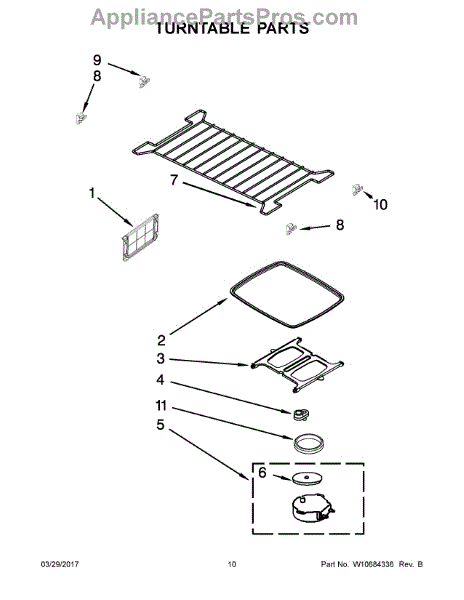 AppliancePartsPros.com

TURNTABLE PARTS

9
8
7
1
10
8
2
3
4
11
5
6

03/29/2017

10

Part No. W10684336 Rev. B